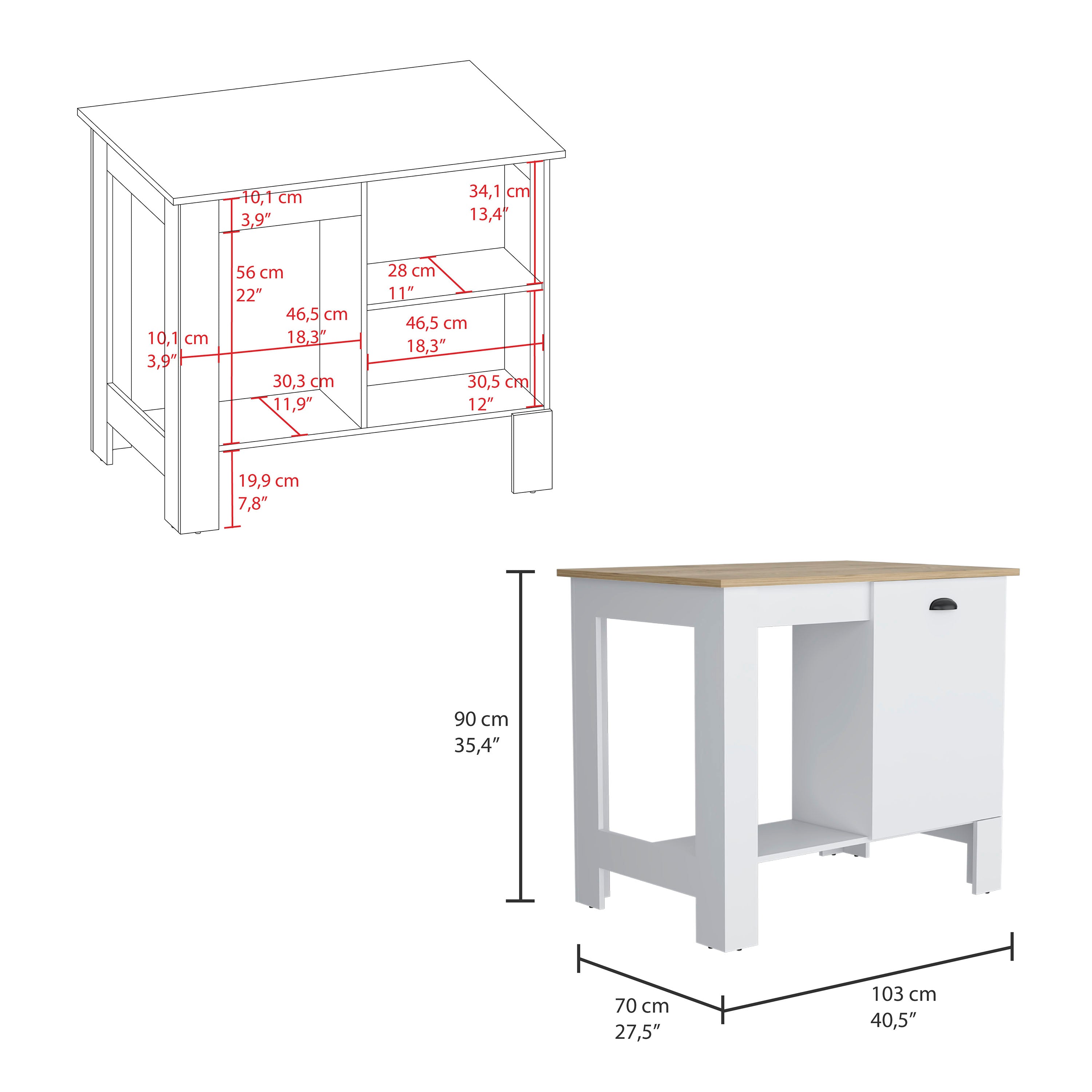 10,1 cm
3,9”

34,1 cm
13,4”

56 cm
22”

28 cm
11”

46,5 cm
18,3”

46,5 cm
18,3”

10,1 cm
3,9”

30,3 cm
11,9”

30,5 cm
12”

19,9 cm
7,8”

90 cm
35,4”

70 cm
27,5”

103 cm
40,5”